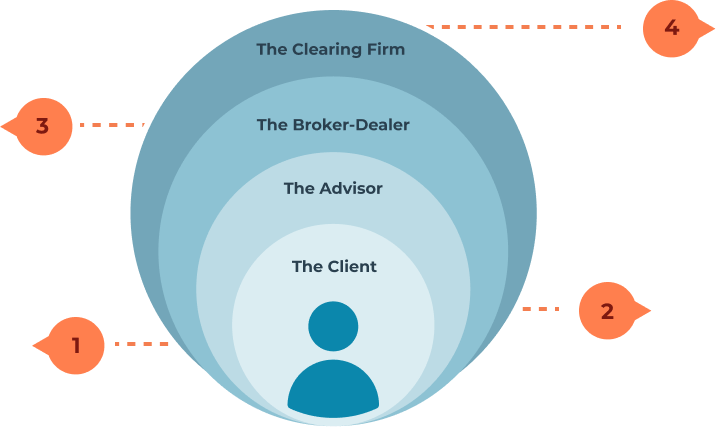 4

The Clearing Firm

3

The Broker-Dealer

The Advisor

The Client

2

1